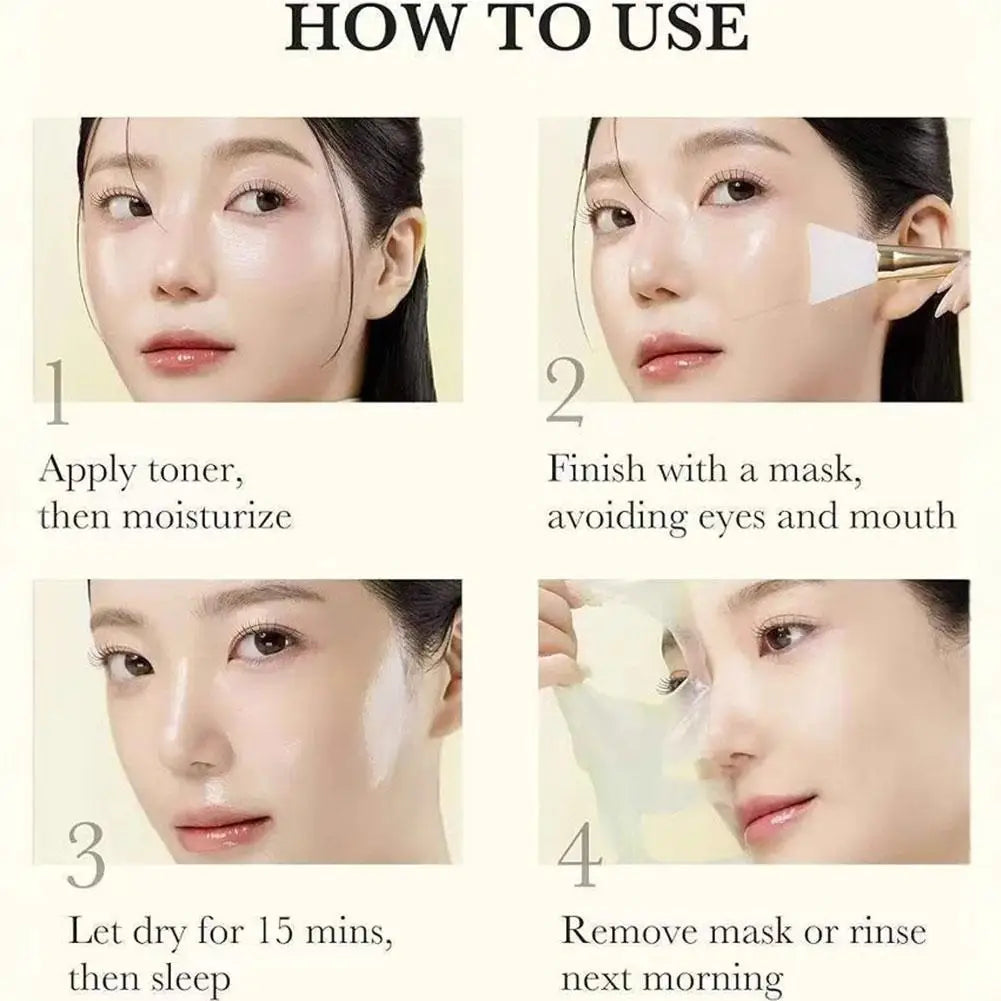 HOW TO USE

1

Apply toner, then moisturize

2

Finish with a mask, avoiding eyes and mouth

3

Let dry for 15 mins, then sleep

4

Remove mask or rinse next morning